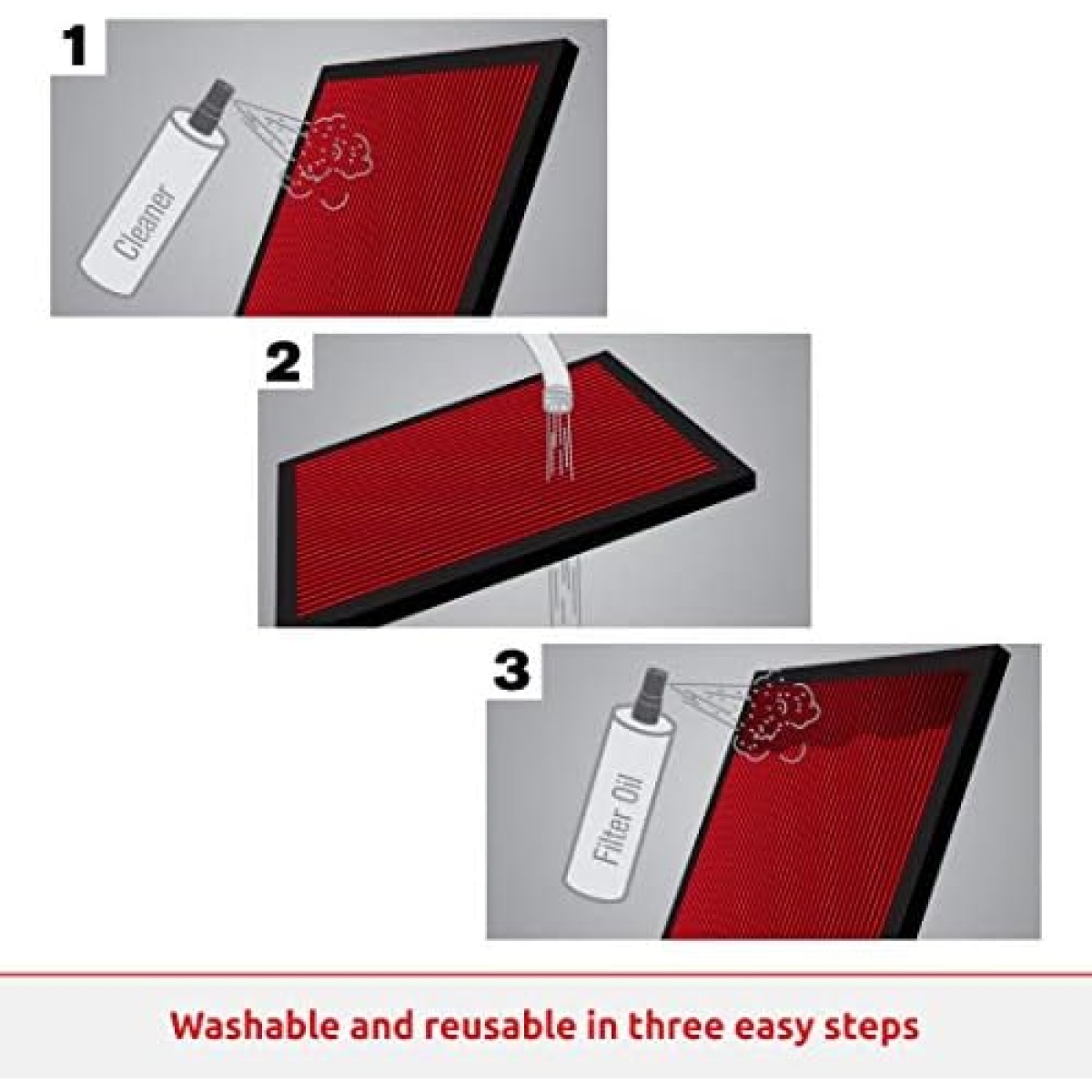 1

Cleaner

2

3

Filter Oil

Washable and reusable in three easy steps