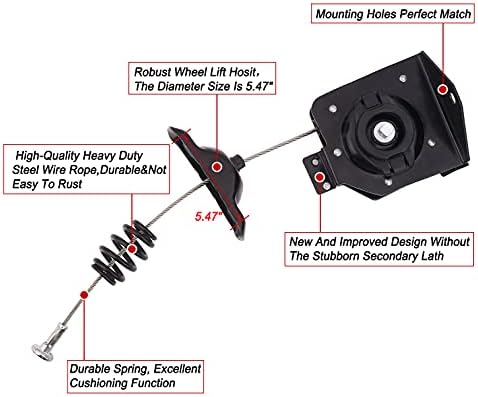 Mounting Holes Perfect Match

Robust Wheel Lift Hosit, The Diameter Size Is 5.47"

High-Quality Heavy Duty Steel Wire Rope,Durable&Not Easy To Rust

5.47"

New And Improved Design Without The Stubborn Secondary Lath

Durable Spring, Excellent Cushioning Function