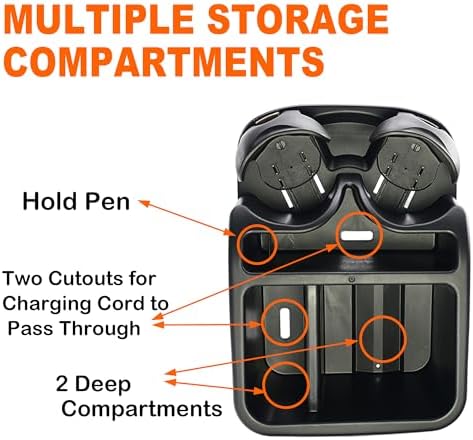 MULTIPLE STORAGE COMPARTMENTS

Hold Pen

Two Cutouts for Charging Cord to Pass Through

2 Deep Compartments