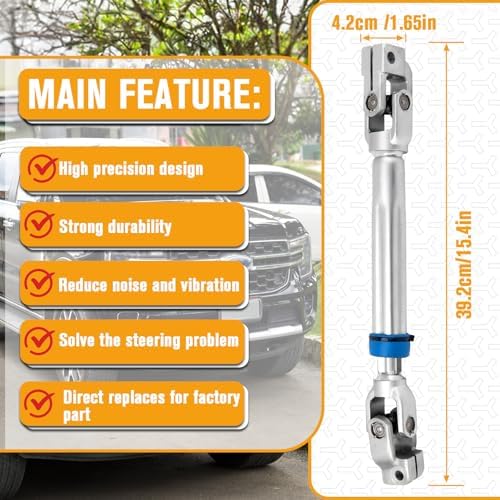 MAIN FEATURE:

High precision design

Strong durability

Reduce noise and vibration

Solve the steering problem

Direct replaces for factory part

4.2cm /1.65in

39.2cm/15.4in